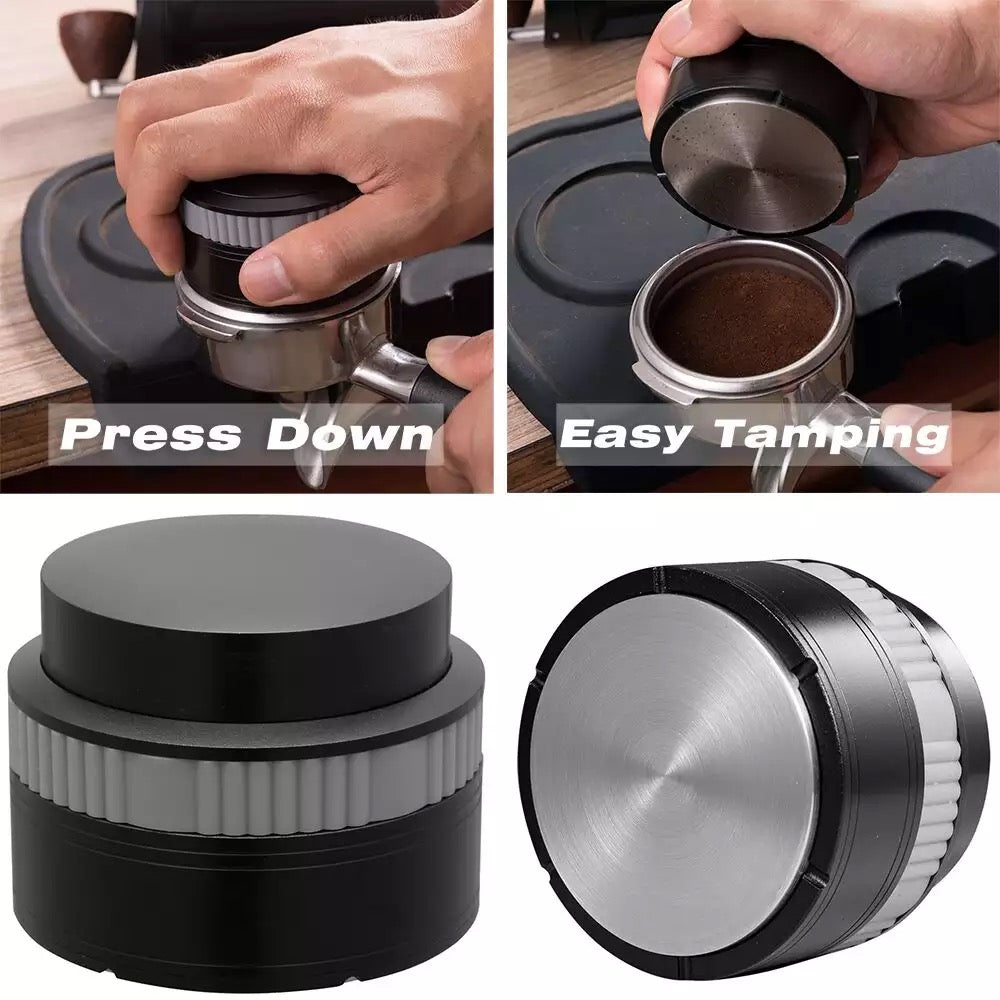 Press Down

Easy Tamping